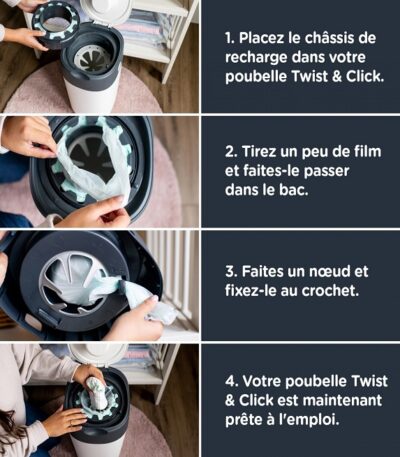 1. Placez le châssis de recharge dans votre poubelle Twist & Click.

2. Tirez un peu de film et faites-le passer dans le bac.

3. Faites un nœud et fixez-le au crochet.

4. Votre poubelle Twist & Click est maintenant prête à l'emploi.